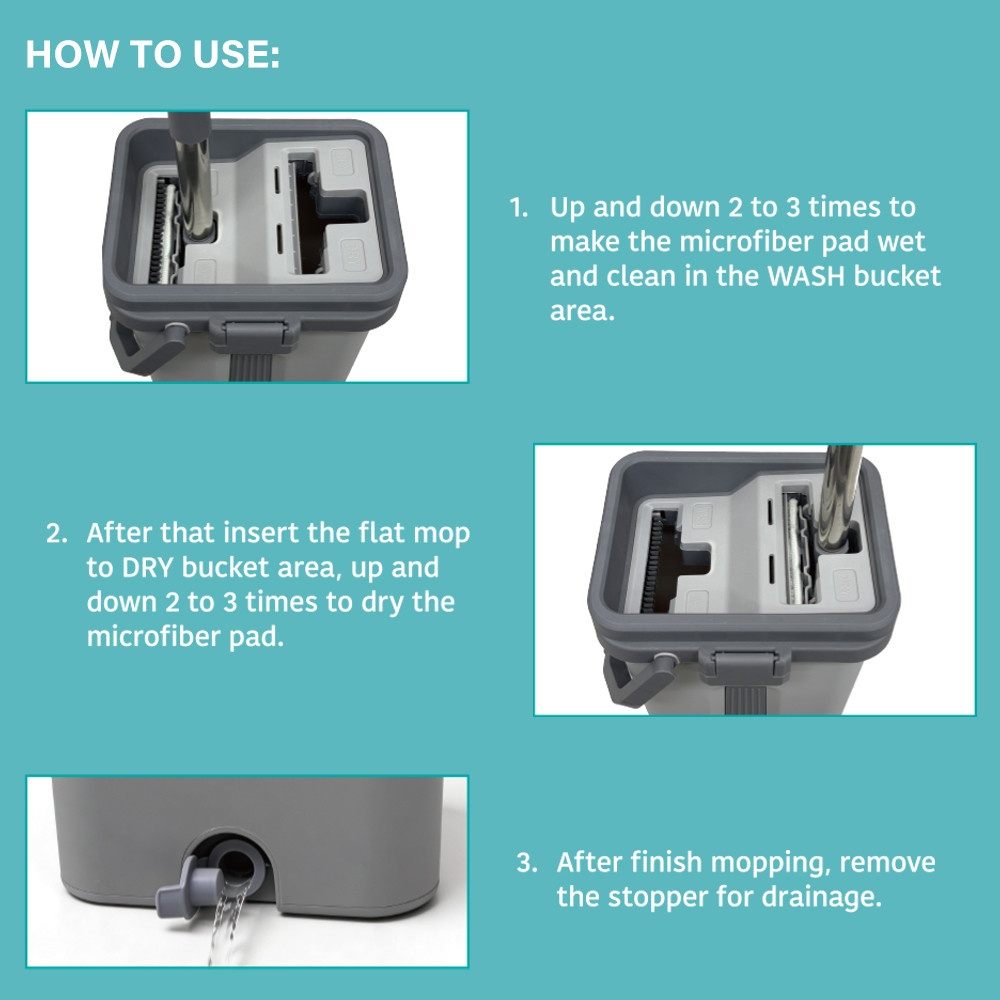 HOW TO USE:

1. Up and down 2 to 3 times to make the microfiber pad wet and clean in the WASH bucket area.

2. After that insert the flat mop to DRY bucket area, up and down 2 to 3 times to dry the microfiber pad.

3. After finish mopping, remove the stopper for drainage.